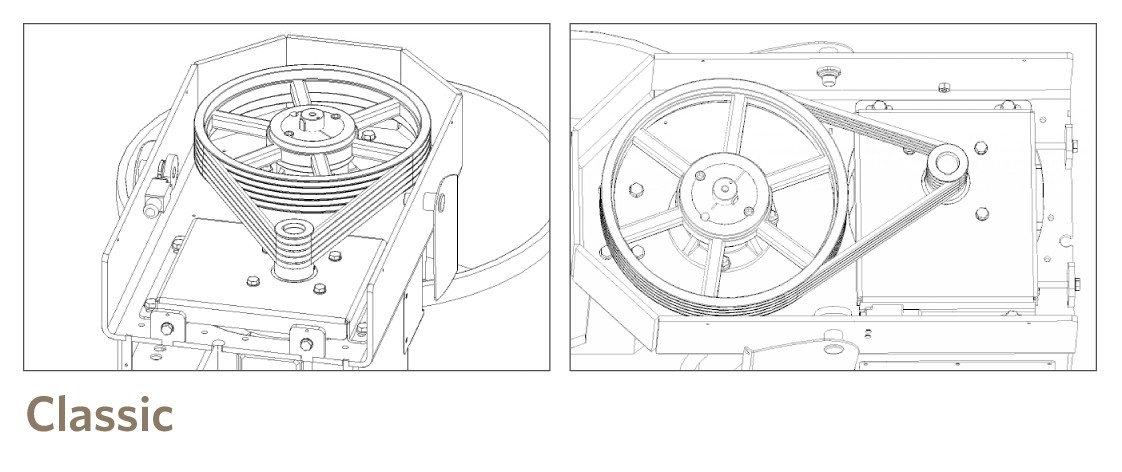 Classic