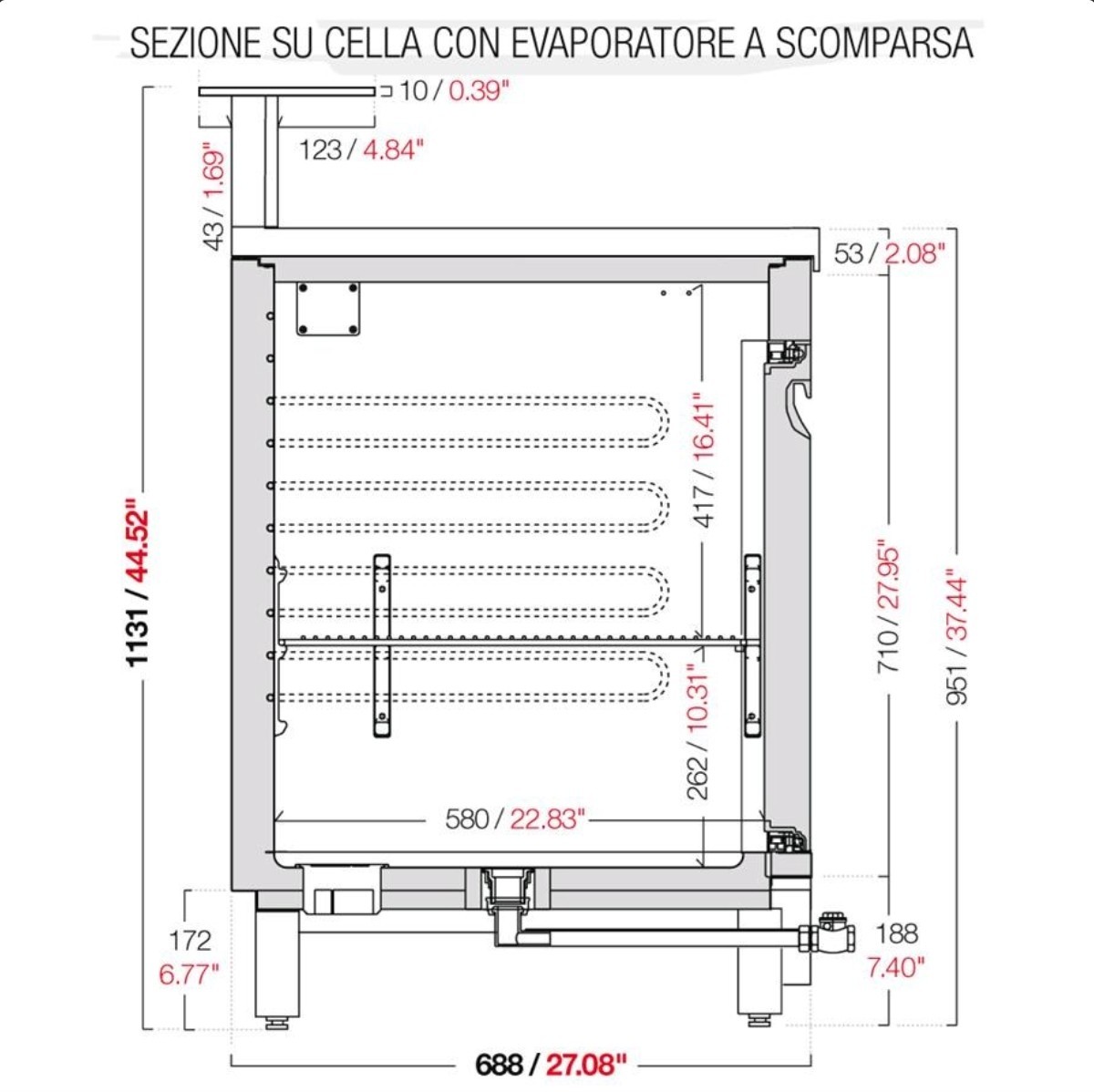 SEZIONE SU CELLA CON EVAPORATORE A SCOMPARSA

10 / 0.39"

123 / 4.84"

43 / 1.69"

53 / 2.08"

1131 / 44.52"

417 / 16.41"

710 / 27.95"

951 / 37.44"

262 / 10.31"

580 / 22.83"

172
6.77"

188
7.40"

688 / 27.08"